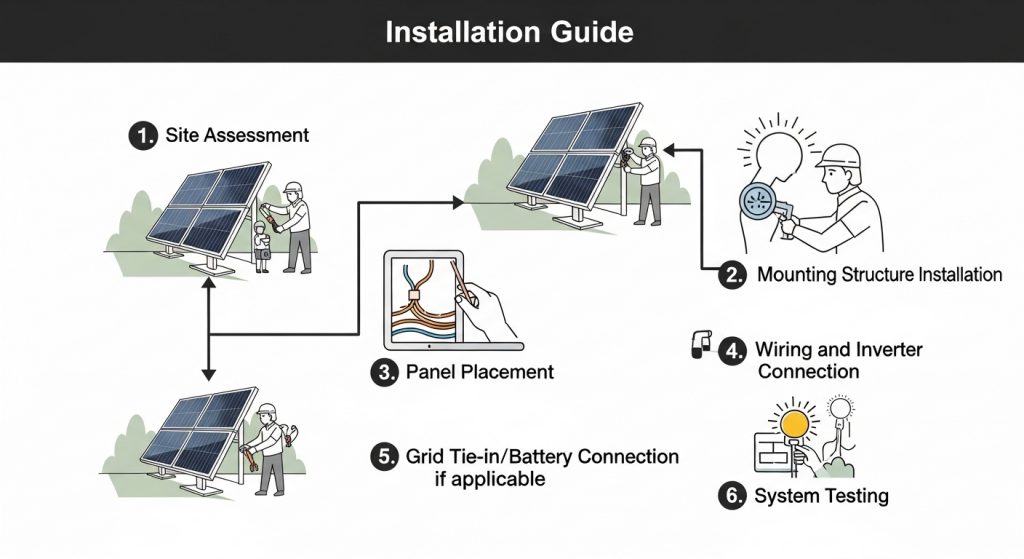 Installation Guide

1. Site Assessment

2. Mounting Structure Installation

3. Panel Placement

4. Wiring and Inverter Connection

5. Grid Tie-in/Battery Connection if applicable

6. System Testing